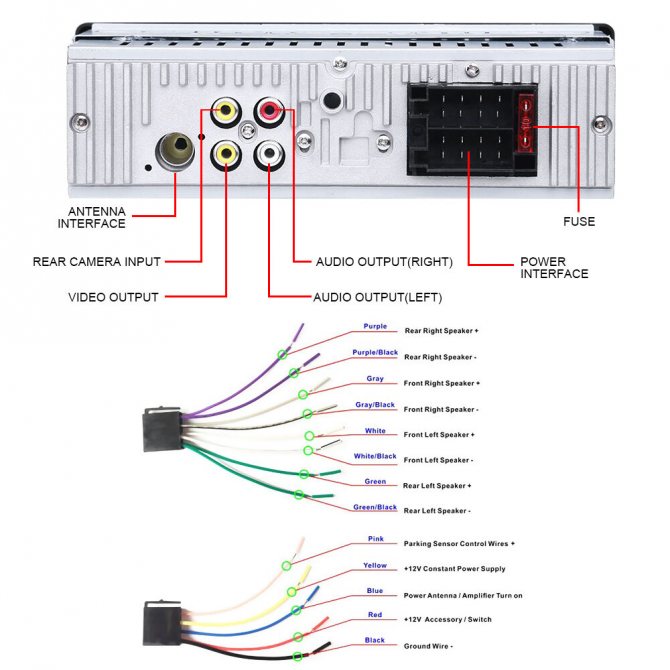 ANTENNA INTERFACE

REAR CAMERA INPUT

VIDEO OUTPUT

AUDIO OUTPUT(RIGHT)

AUDIO OUTPUT(LEFT)

POWER INTERFACE

FUSE

Purple Rear Right Speaker +

Purple/Black Rear Right Speaker -

Gray Front Right Speaker +

Gray/Black Front Right Speaker -

White Front Left Speaker +

White/Black Front Left Speaker -

Green Rear Left Speaker +

Green/Black Rear Left Speaker -

Pink Parking Sensor Control Wires +

Yellow +12V Constant Power Supply

Blue Power Antenna / Amplifier Turn on

Red +12V Accessory / Switch

Black Ground Wire -