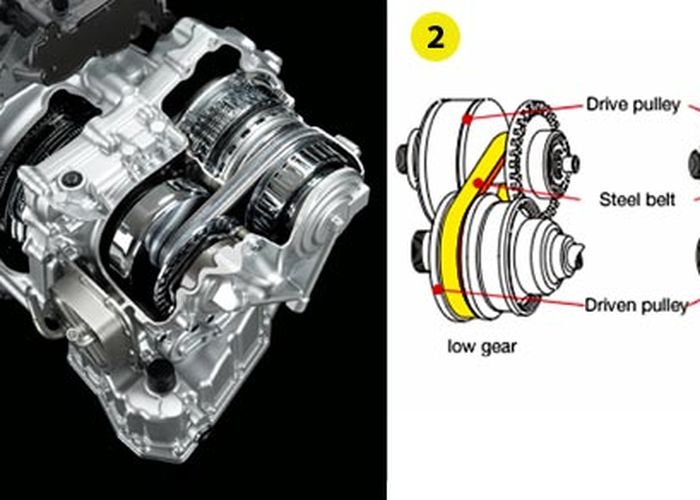 2

Drive pulley

Steel belt

Driven pulley

low gear