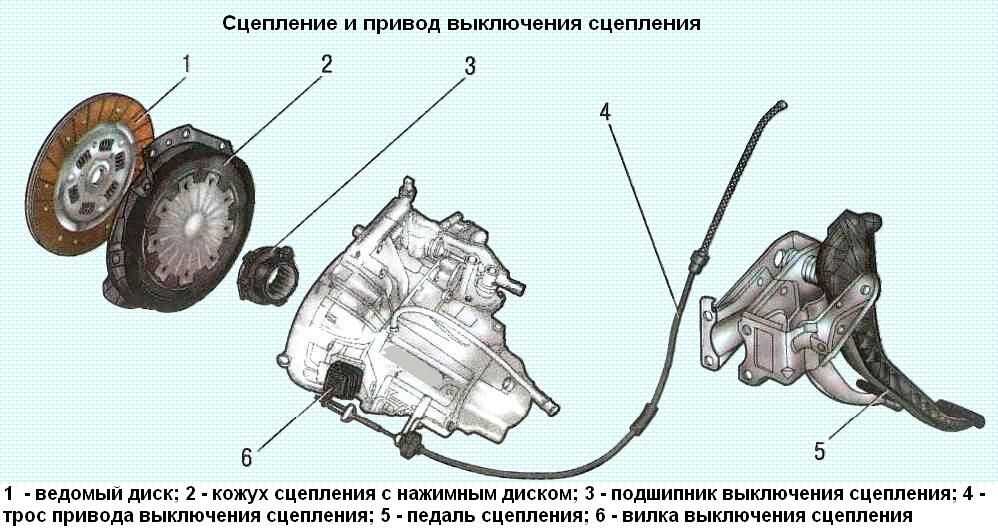 Сцепление и привод выключения сцепления

1

2

3

4

5

6

1 - ведомый диск; 2 - кожух сцепления с нажимным диском; 3 - подшипник выключения сцепления; 4 - трос привода выключения сцепления; 5 - педаль сцепления; 6 - вилка выключения сцепления