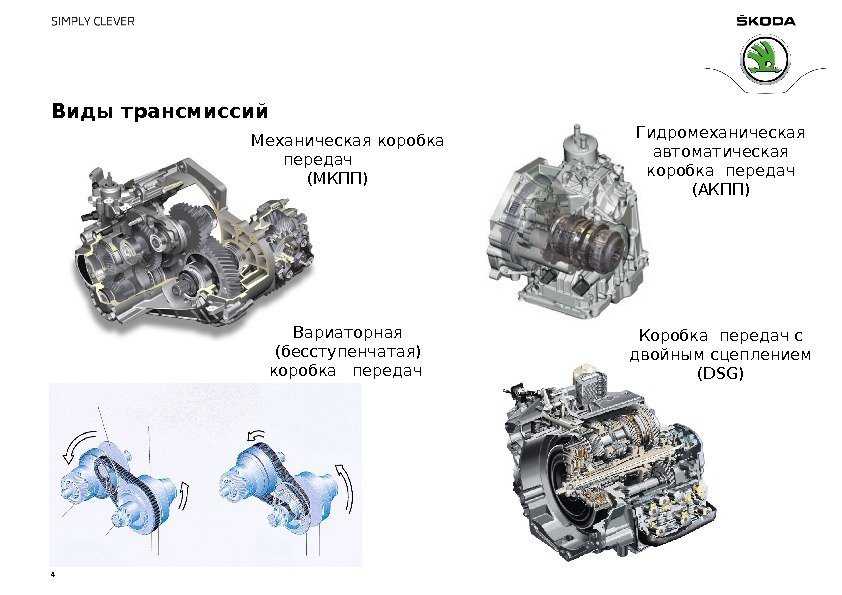 SIMPLY CLEVER

ŠKODA

Виды трансмиссий

Механическая коробка передач (МКПП)

Гидромеханическая автоматическая коробка передач (АКПП)

Вариаторная (бесступенчатая) коробка передач

Коробка передач с двойным сцеплением (DSG)

4